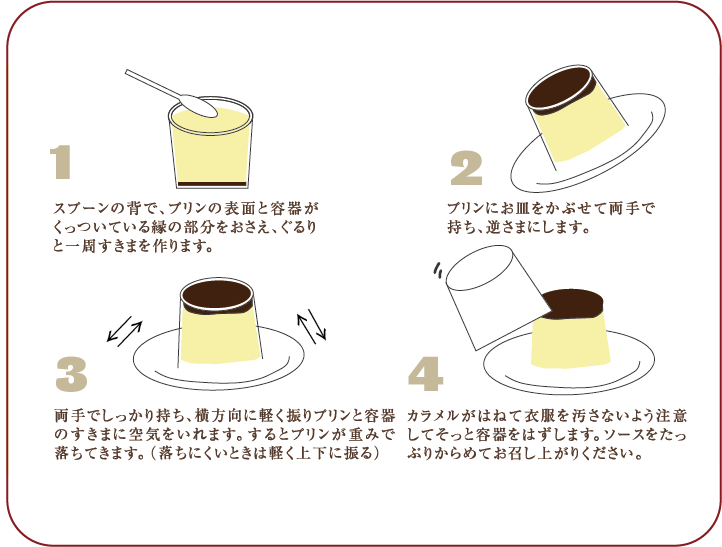 1

スプーンの背で、プリンの表面と容器がくっついている縁の部分をおさえ、ぐるりと一周すきまを作ります。

2

プリンにお皿をかぶせて両手で持ち、逆さまにします。

3

両手でしっかり持ち、横方向に軽く振りプリンと容器のすきまに空気をいれます。するとプリンが重みで落ちてきます。（落ちにくいときは軽く上下に振る）

4

カラメルがはねて衣服を汚さないよう注意してそっと容器をはずします。ソースをたっぷりからめてお召し上がりください。